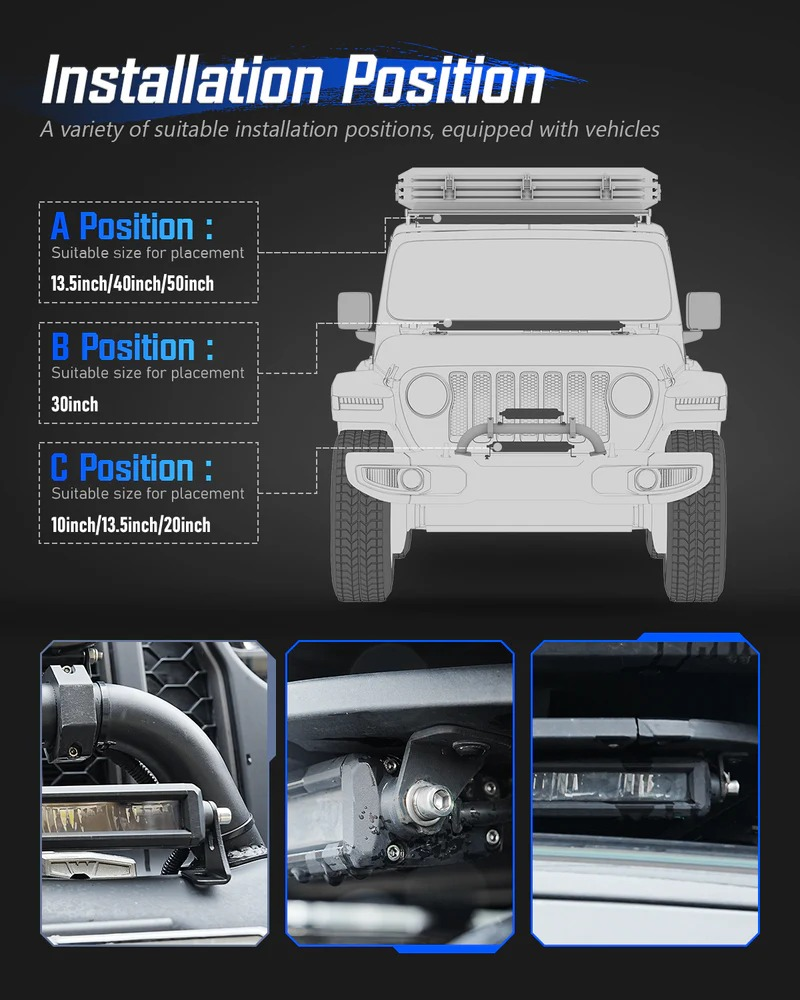 Installation Position
A variety of suitable installation positions, equipped with vehicles

A Position :
Suitable size for placement
13.5inch/40inch/50inch

B Position :
Suitable size for placement
30inch

C Position :
Suitable size for placement
10inch/13.5inch/20inch